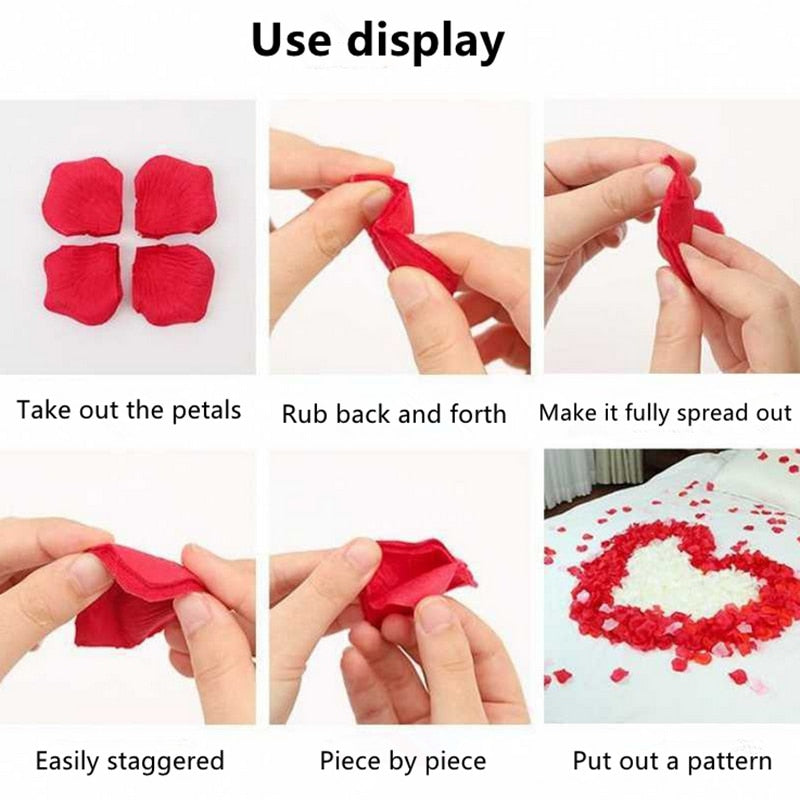 Use display

Take out the petals

Rub back and forth

Make it fully spread out

Easily staggered

Piece by piece

Put out a pattern